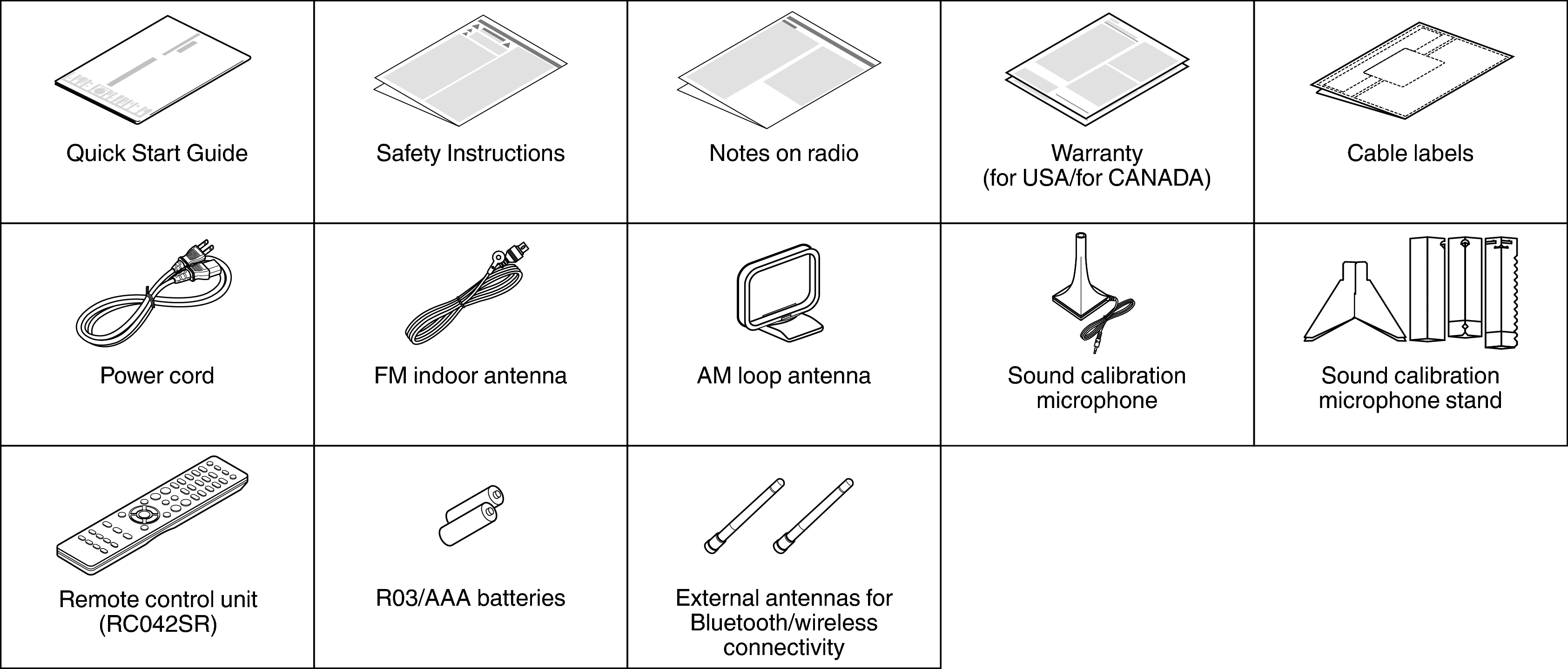 | Quick Start Guide | Safety Instructions | Notes on radio | Warranty (for USA/for CANADA) | Cable labels |
|---|---|---|---|---|
| Power cord | FM indoor antenna | AM loop antenna | Sound calibration microphone | Sound calibration microphone stand |
| Remote control unit (RC042SR) | R03/AAA batteries | External antennas for Bluetooth/wireless connectivity | | |