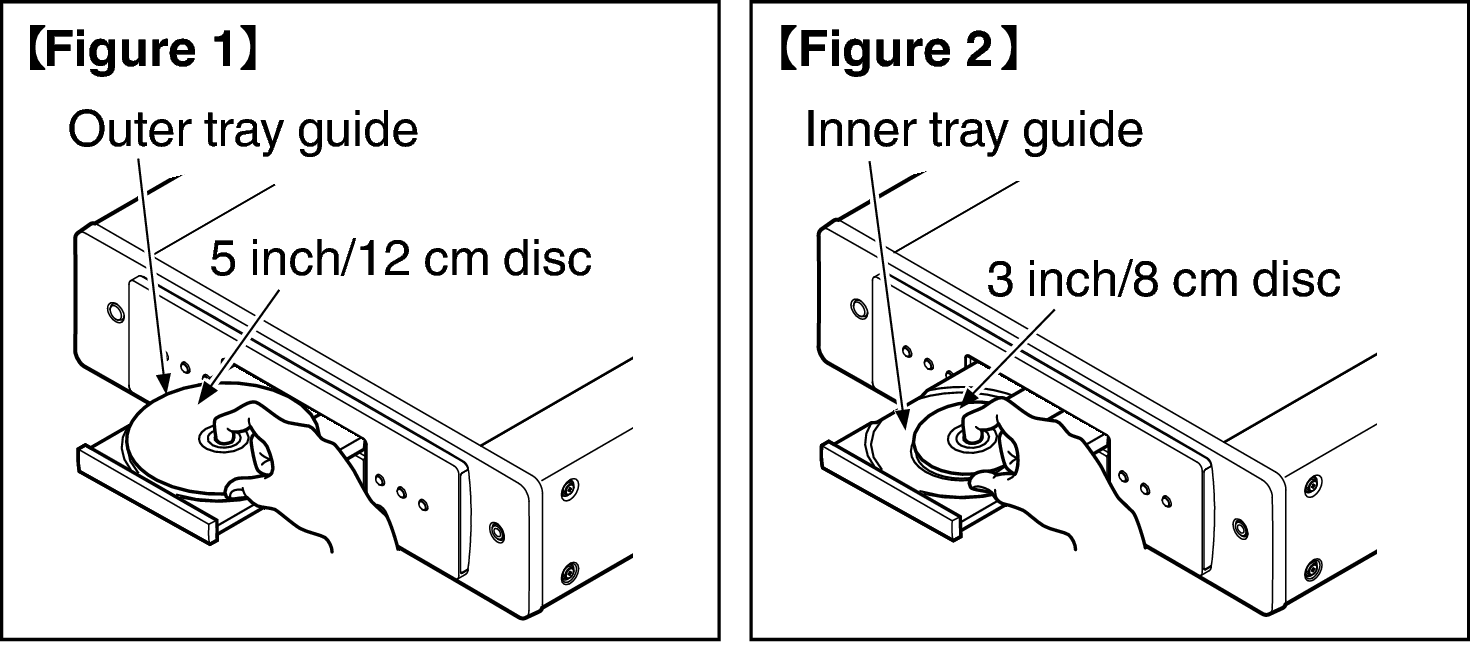 【Figure 1】

Outer tray guide

5 inch/12 cm disc

【Figure 2】

Inner tray guide

3 inch/8 cm disc